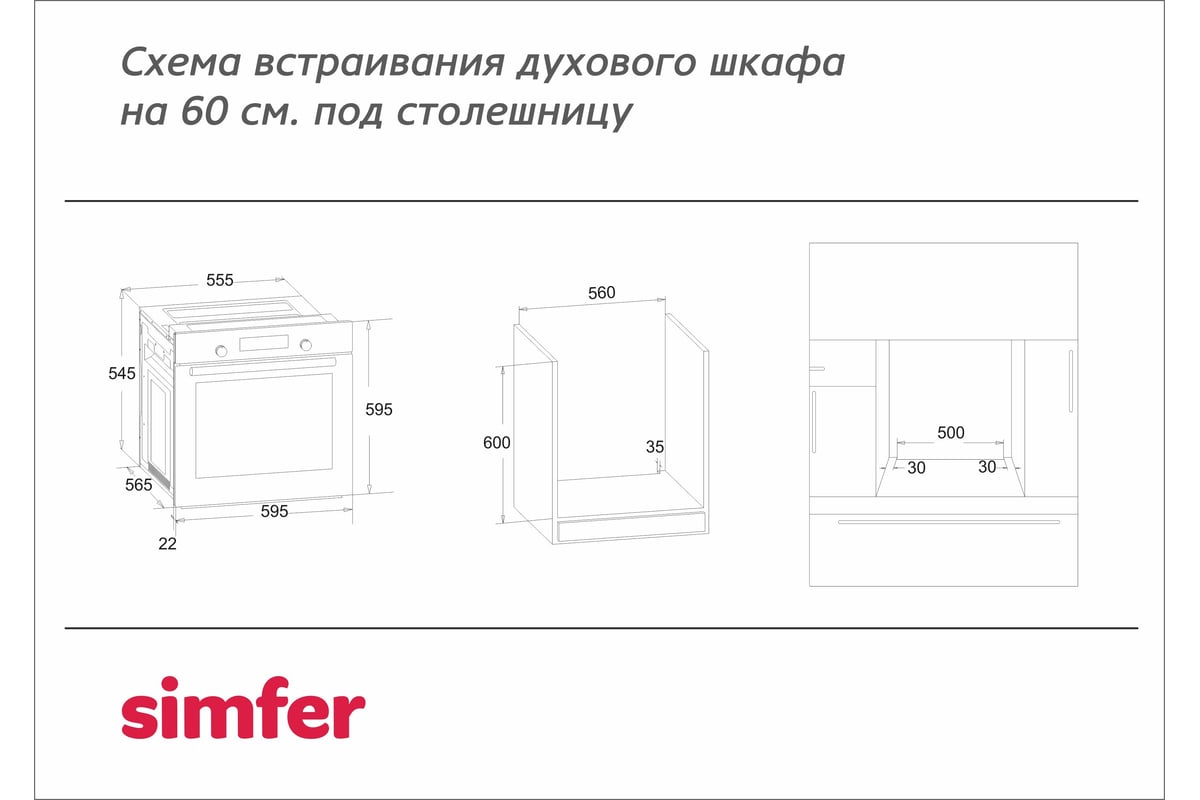 Схема встраивания духового шкафа на 60 см. под столешницу

555
545
595
565
595
22

560
600
35

500
30
30

simfer