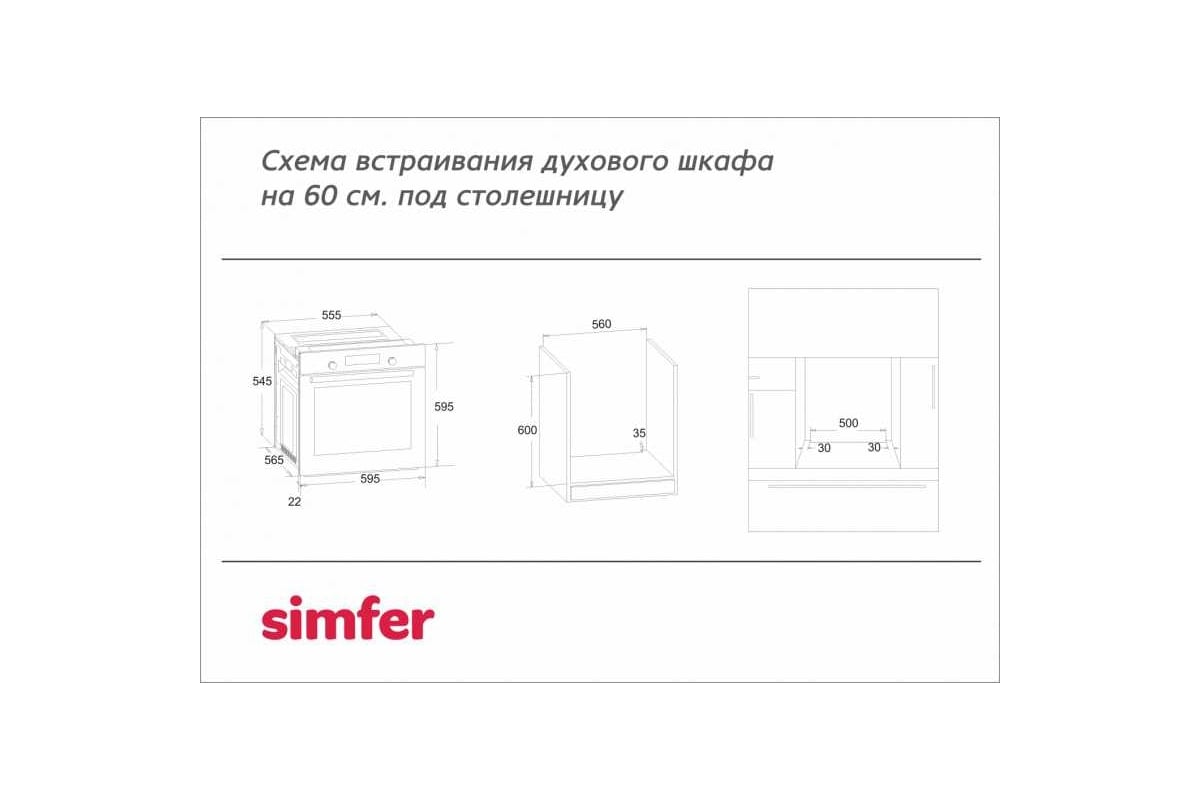 Схема встраивания духового шкафа на 60 см. под столешницу

555
545
595
565
595
22

560
600
35

500
30
30

simfer