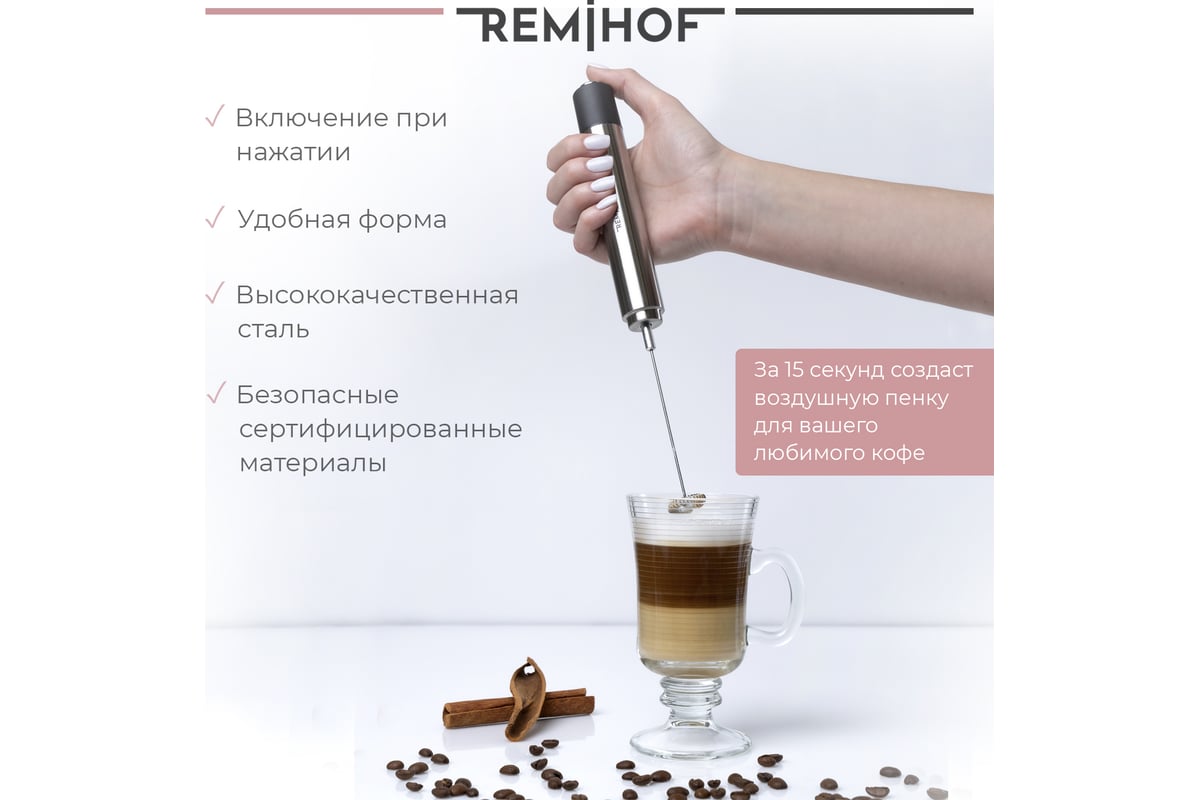 REMIHOF

✓ Включение при нажатии

✓ Удобная форма

✓ Высококачественная сталь

✓ Безопасные сертифицированные материалы

За 15 секунд создаст воздушную пенку для вашего любимого кофе