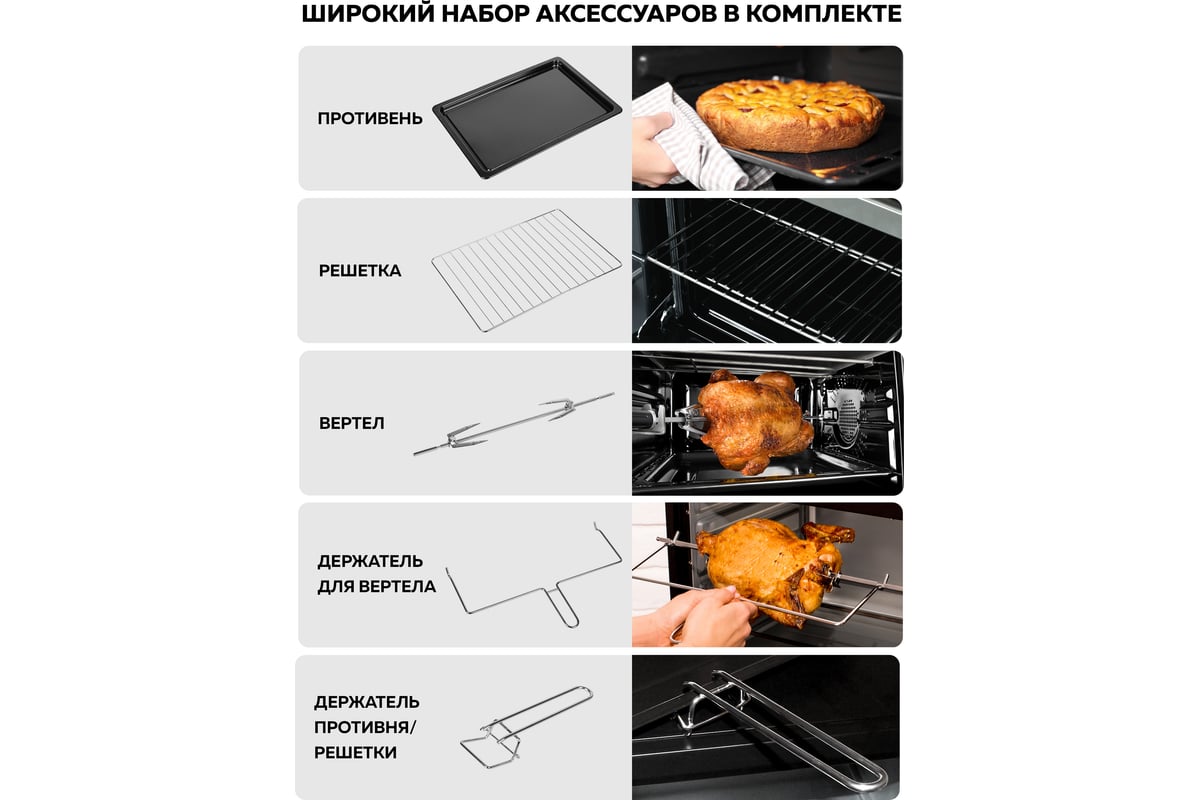 ШИРОКИЙ НАБОР АКСЕССУАРОВ В КОМПЛЕКТЕ

ПРОТИВЕНЬ

РЕШЕТКА

ВЕРТЕЛ

ДЕРЖАТЕЛЬ ДЛЯ ВЕРТЕЛА

ДЕРЖАТЕЛЬ ПРОТИВНЯ/ РЕШЕТКИ