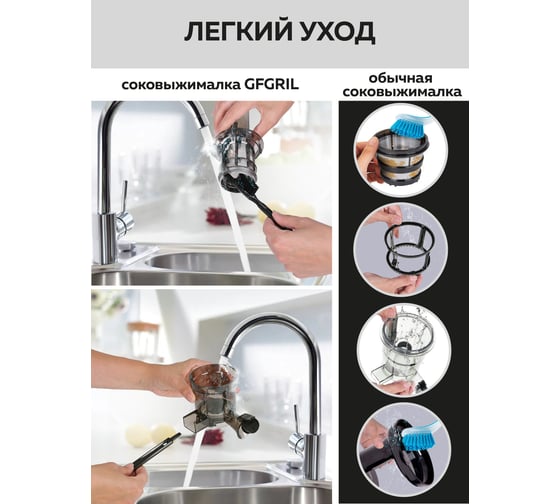 ЛЕГКИЙ УХОД

соковыжималка GFGRIL

обычная соковыжималка