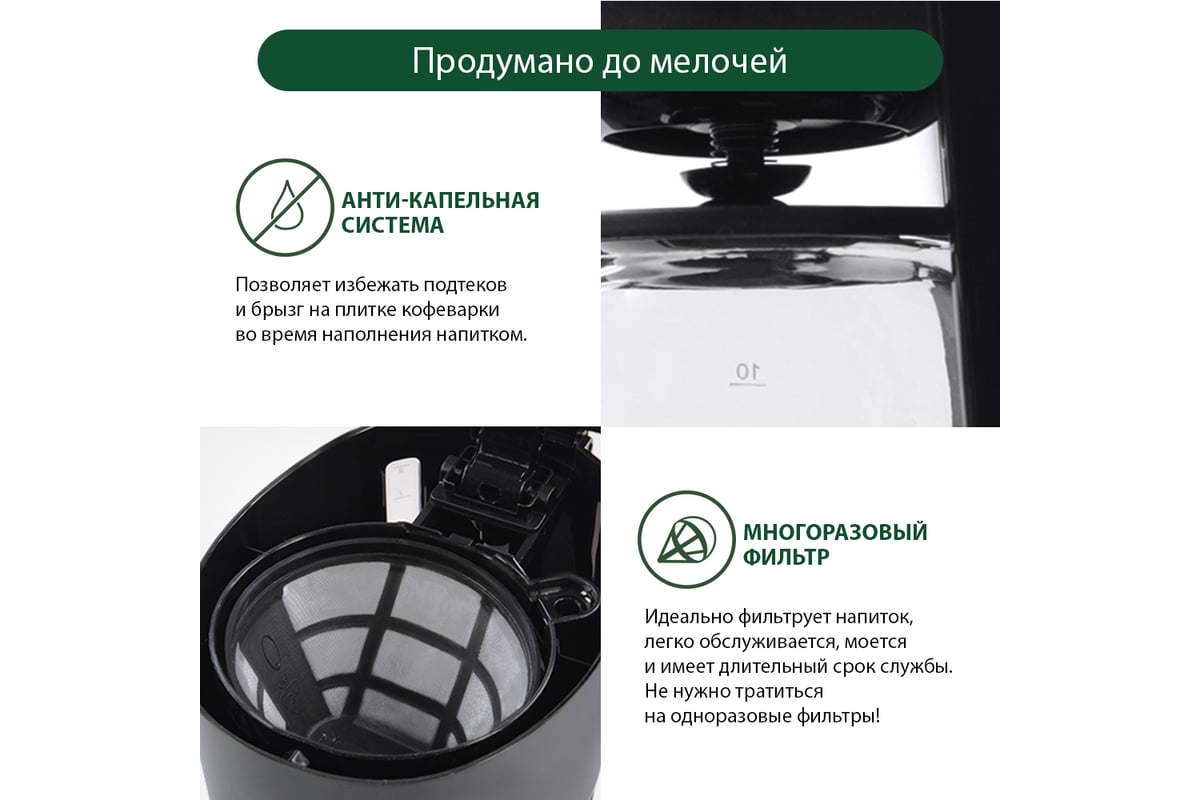 Продумано до мелочей

АНТИ-КАПЕЛЬНАЯ СИСТЕМА

Позволяет избежать подтеков и брызг на плитке кофеварки во время наполнения напитком.

10

МНОГОРАЗОВЫЙ ФИЛЬТР

Идеально фильтрует напиток, легко обслуживается, моется и имеет длительный срок службы. Не нужно тратиться на одноразовые фильтры!