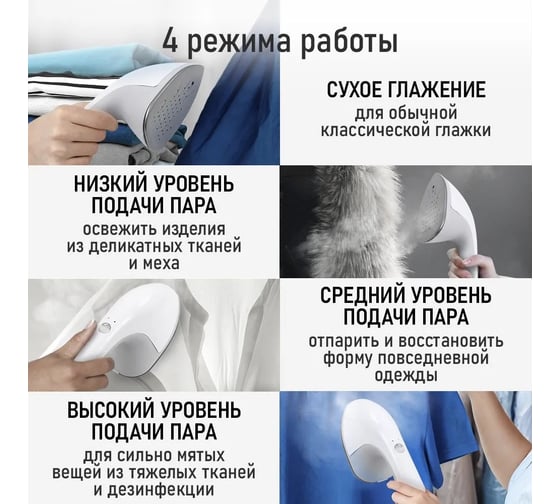 4 режима работы

СУХОЕ ГЛАЖЕНИЕ
для обычной классической глажки

НИЗКИЙ УРОВЕНЬ ПОДАЧИ ПАРА
освежить изделия из деликатных тканей и меха

СРЕДНИЙ УРОВЕНЬ ПОДАЧИ ПАРА
отпарить и восстановить форму повседневной одежды

ВЫСОКИЙ УРОВЕНЬ ПОДАЧИ ПАРА
для сильно мятых вещей из тяжелых тканей и дезинфекции