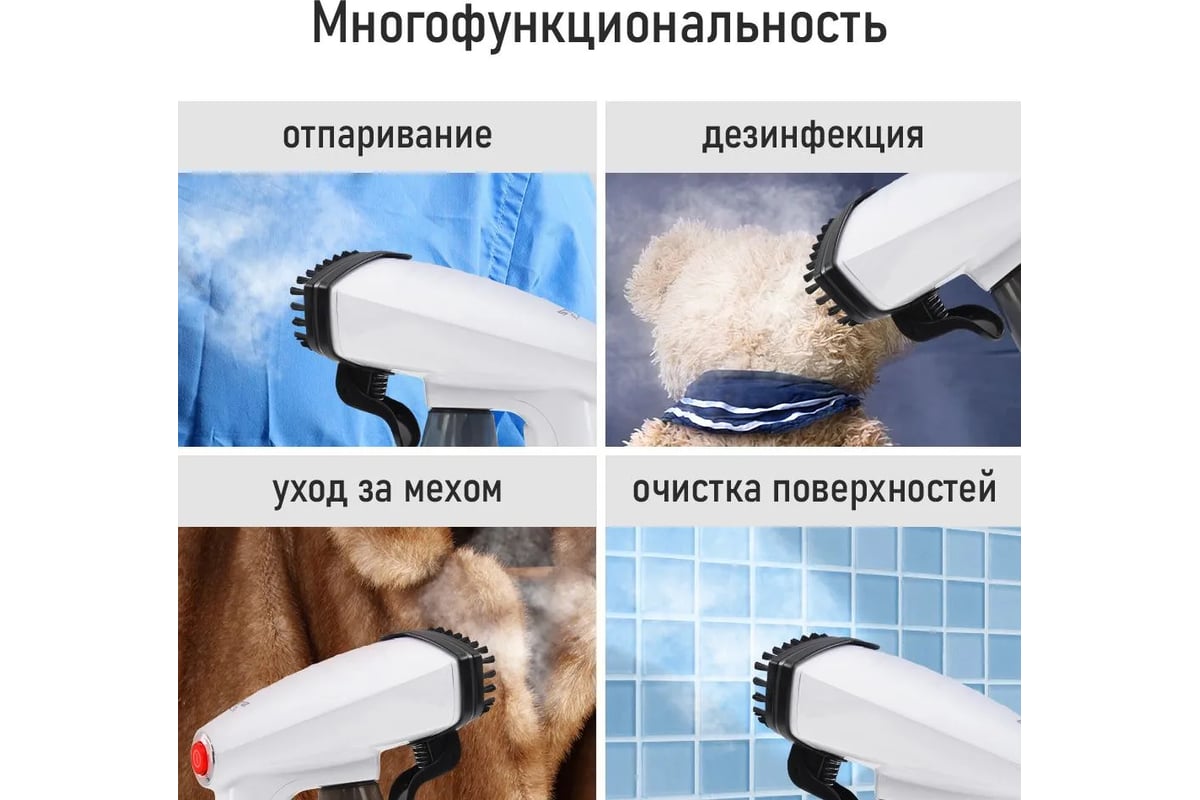 Многофункциональность

отпаривание

дезинфекция

уход за мехом

очистка поверхностей