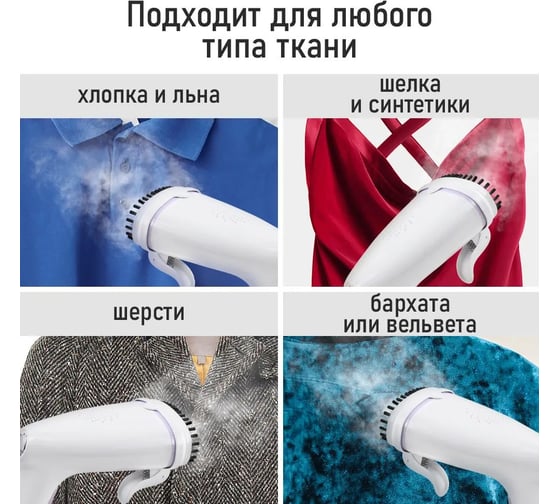 Подходит для любого типа ткани

хлопка и льна

шелка и синтетики

шерсти

бархата или вельвета