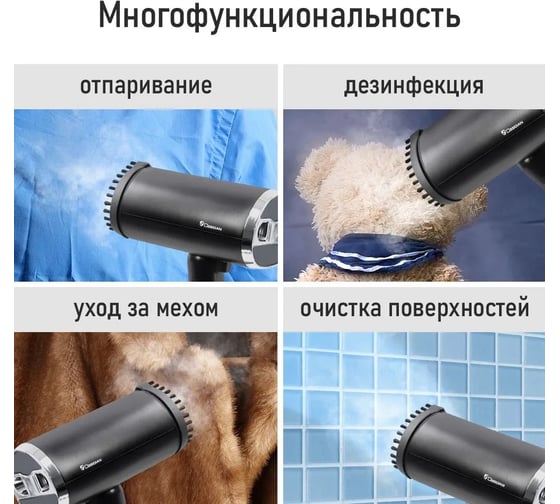 Многофункциональность

отпаривание

дезинфекция

уход за мехом

очистка поверхностей