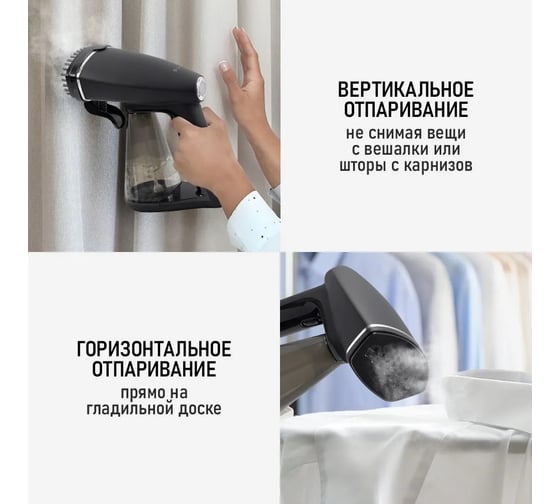 ВЕРТИКАЛЬНОЕ ОТПАРИВАНИЕ
не снимая вещи с вешалки или шторы с карнизов

ГОРИЗОНТАЛЬНОЕ ОТПАРИВАНИЕ
прямо на гладильной доске