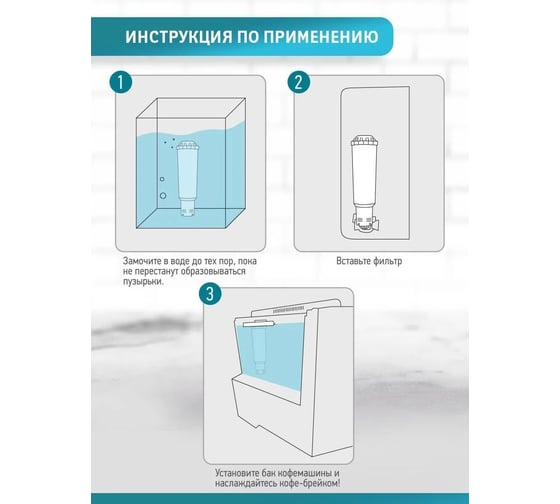 ИНСТРУКЦИЯ ПО ПРИМЕНЕНИЮ

1

Замочите в воде до тех пор, пока не перестанут образовываться пузырьки.

2

Вставьте фильтр

3

Установите бак кофемашины и наслаждайтесь кофе-брейком!