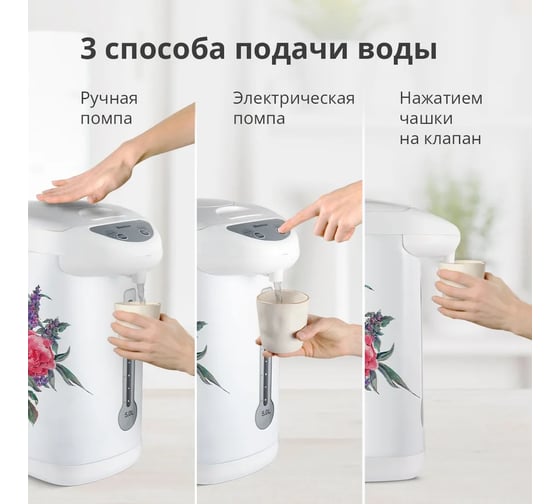 3 способа подачи воды

Ручная помпа

Электрическая помпа

Нажатием чашки на клапан

5.0L

5.0L