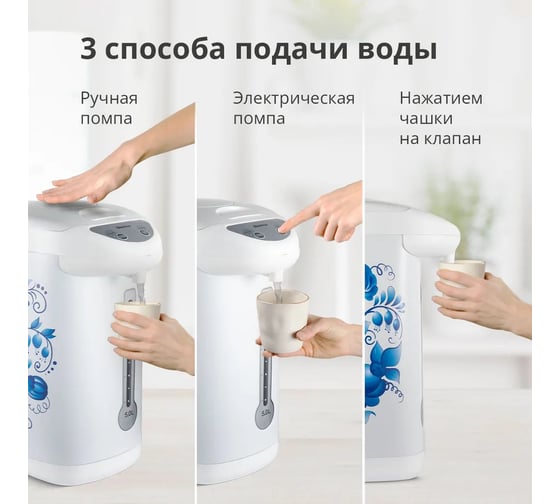 3 способа подачи воды

Ручная помпа

Электрическая помпа

Нажатием чашки на клапан

5.0L

5.0L