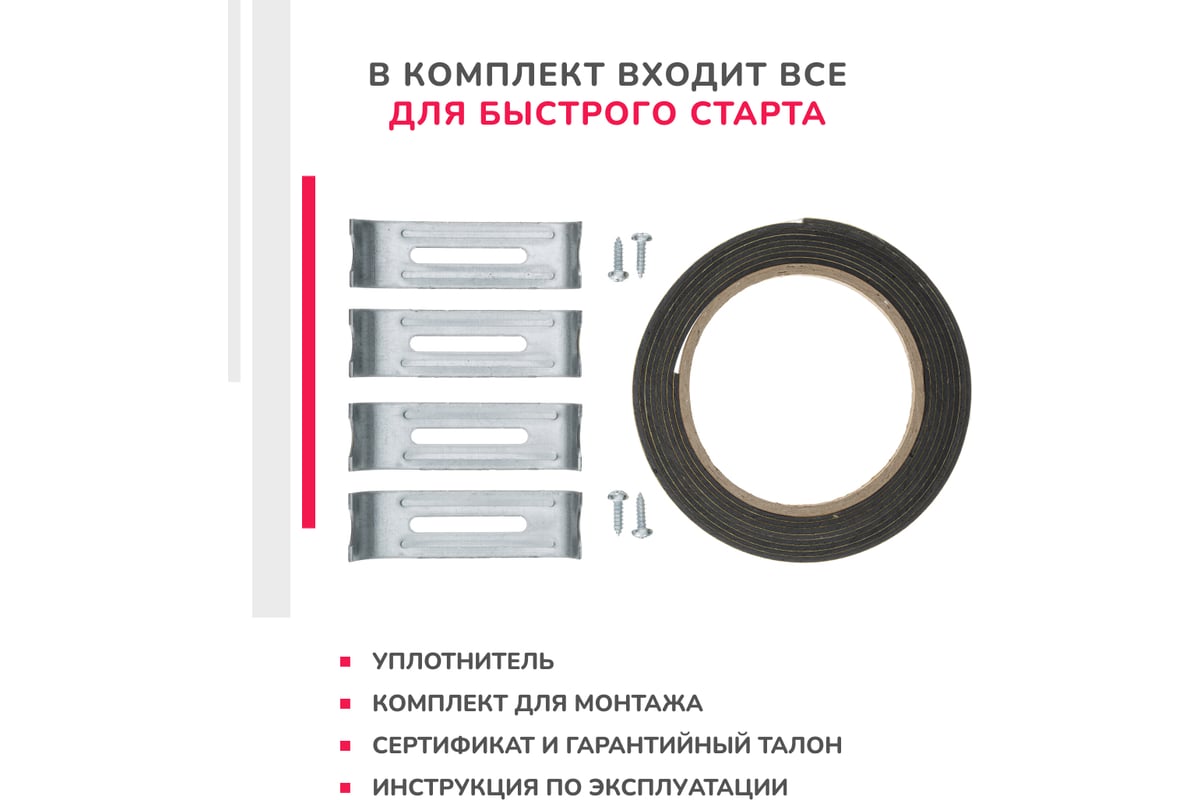 В КОМПЛЕКТ ВХОДИТ ВСЕ
ДЛЯ БЫСТРОГО СТАРТА

УПЛОТНИТЕЛЬ
КОМПЛЕКТ ДЛЯ МОНТАЖА
СЕРТИФИКАТ И ГАРАНТИЙНЫЙ ТАЛОН
ИНСТРУКЦИЯ ПО ЭКСПЛУАТАЦИИ