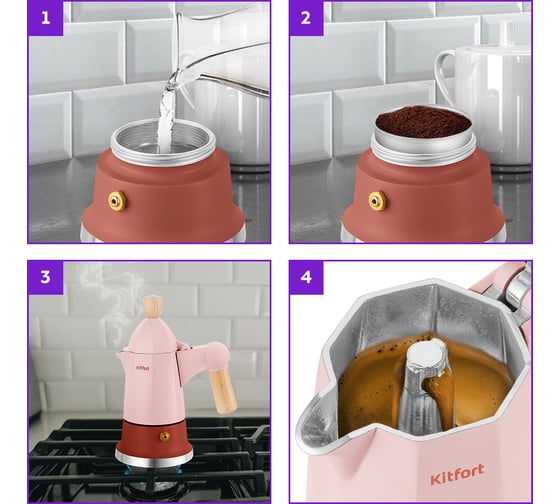 1

2

3

Kitfort

4

Kitfort