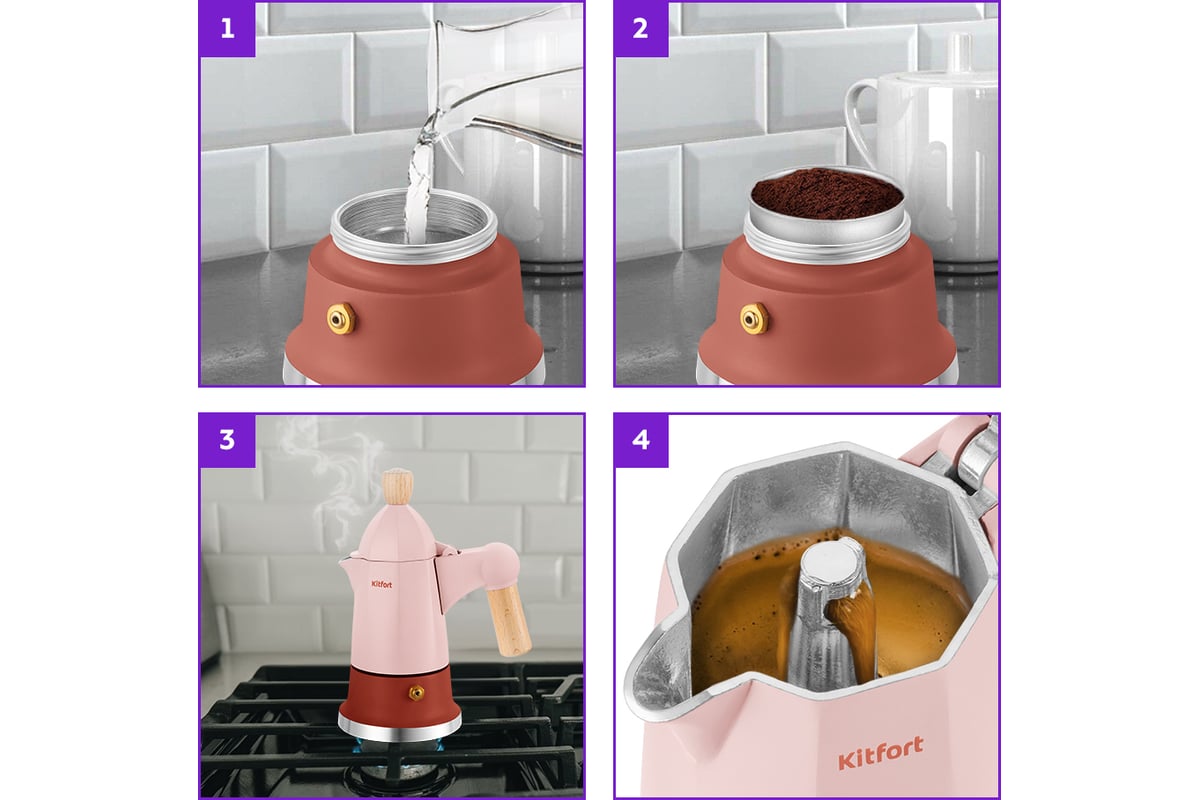 1

2

3

Kitfort

4

Kitfort