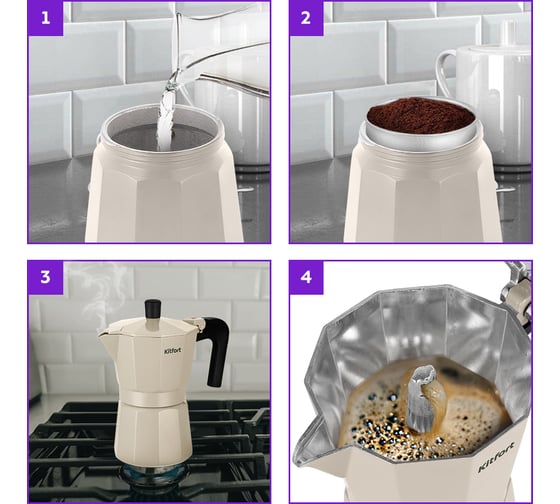 1

2

3

Kitfort

4

Kitfort