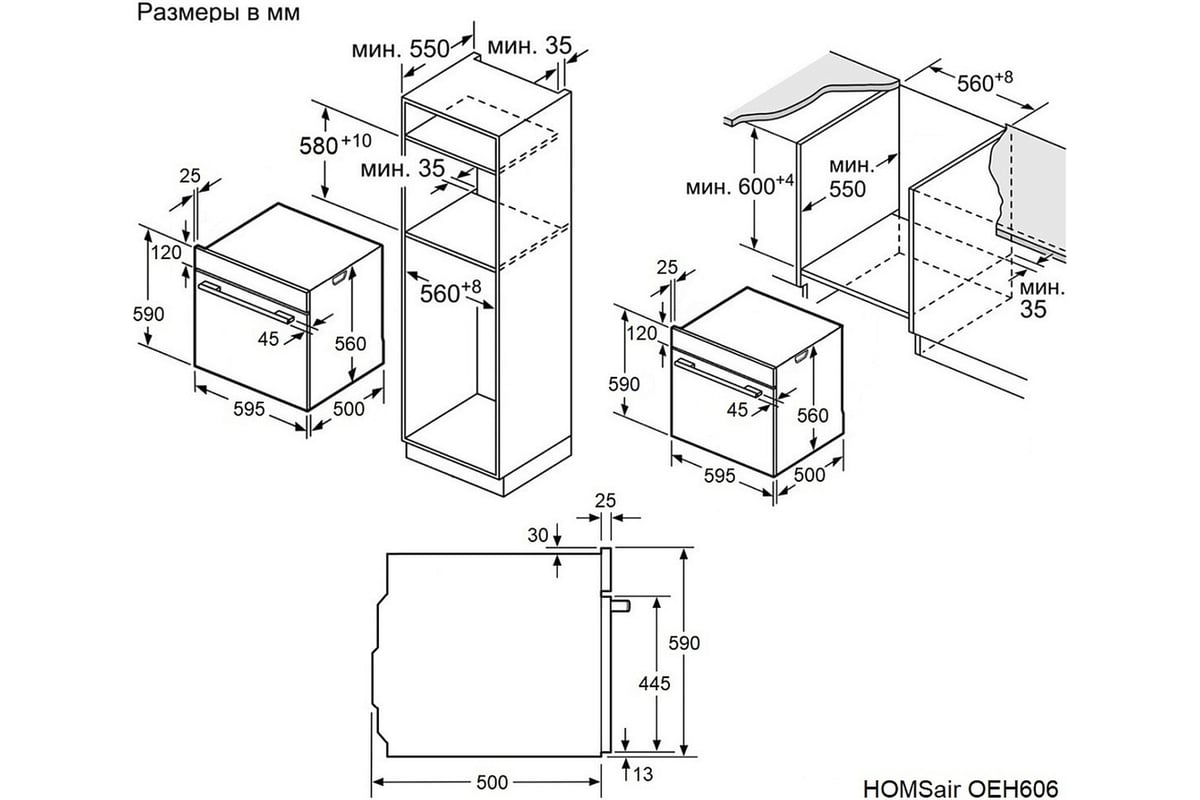 Размеры в мм

мин. 550
мин. 35
$580^{+10}$
мин. 35
$560^{+8}$
25
120
590
45
560
595
500

$560^{+8}$
мин. $600^{+4}$
мин. 550
мин. 35
25
120
590
45
560
595
500

25
30
590
445
13
500

HOMSair OEH606