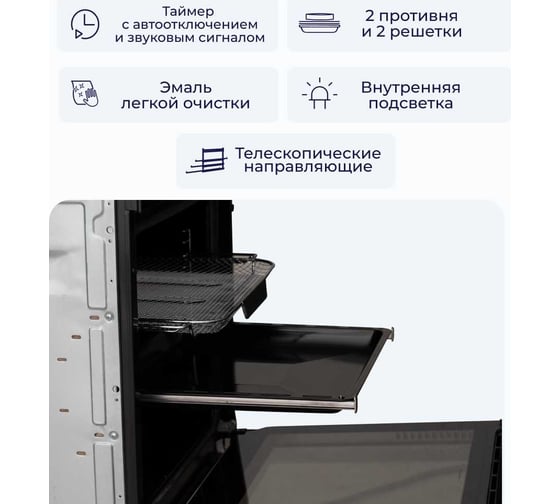 Таймер с автоотключением и звуковым сигналом

2 противня и 2 решетки

Эмаль легкой очистки

Внутренняя подсветка

Телескопические направляющие