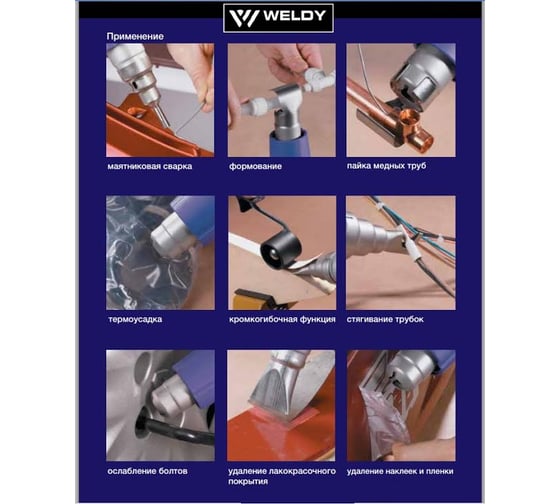 WELDY

Применение

маятниковая сварка

формование

пайка медных труб

термоусадка

кромкогибочная функция

стягивание трубок

ослабление болтов

удаление лакокрасочного покрытия

удаление наклеек и пленки