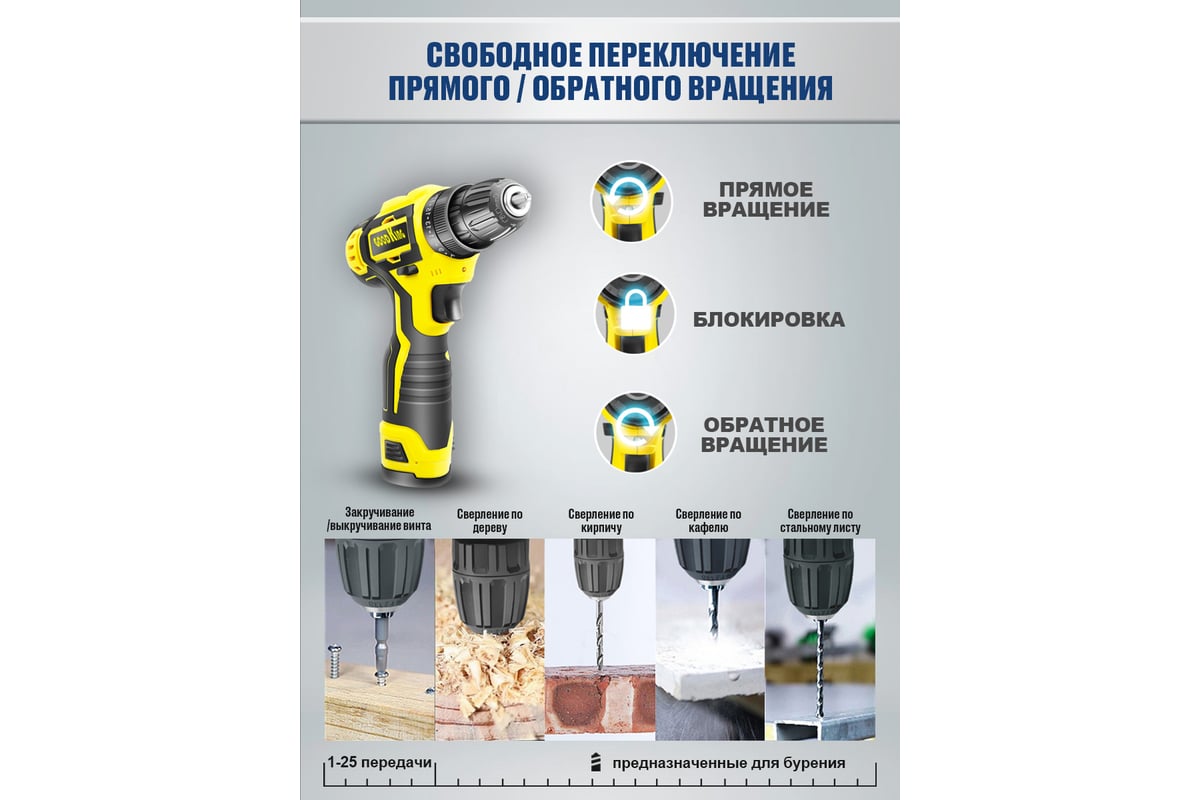 СВОБОДНОЕ ПЕРЕКЛЮЧЕНИЕ ПРЯМОГО / ОБРАТНОГО ВРАЩЕНИЯ

GOODKING

ПРЯМОЕ ВРАЩЕНИЕ

БЛОКИРОВКА

ОБРАТНОЕ ВРАЩЕНИЕ

Закручивание /выкручивание винта

Сверление по дереву

Сверление по кирпичу

Сверление по кафелю

Сверление по стальному листу

1-25 передачи

предназначенные для бурения