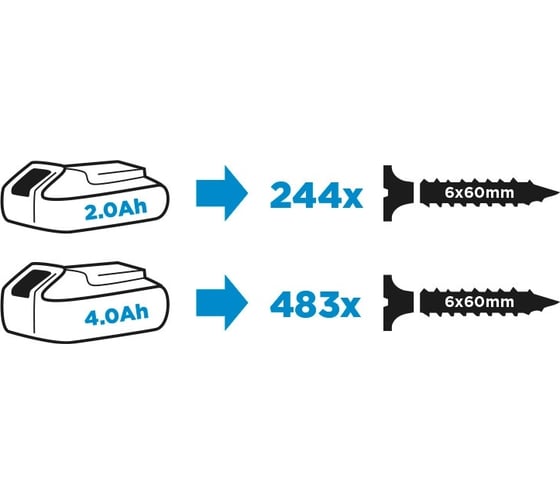 2.0Ah
244x
6x60mm

4.0Ah
483x
6x60mm