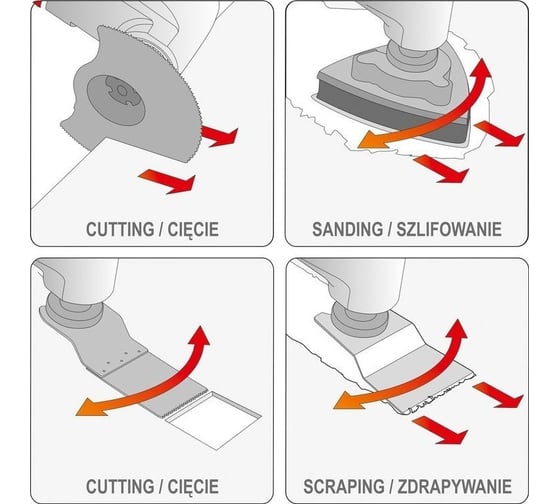 CUTTING / CIĘCIE

SANDING / SZLIFOWANIE

CUTTING / CIĘCIE

SCRAPING / ZDRAPYWANIE