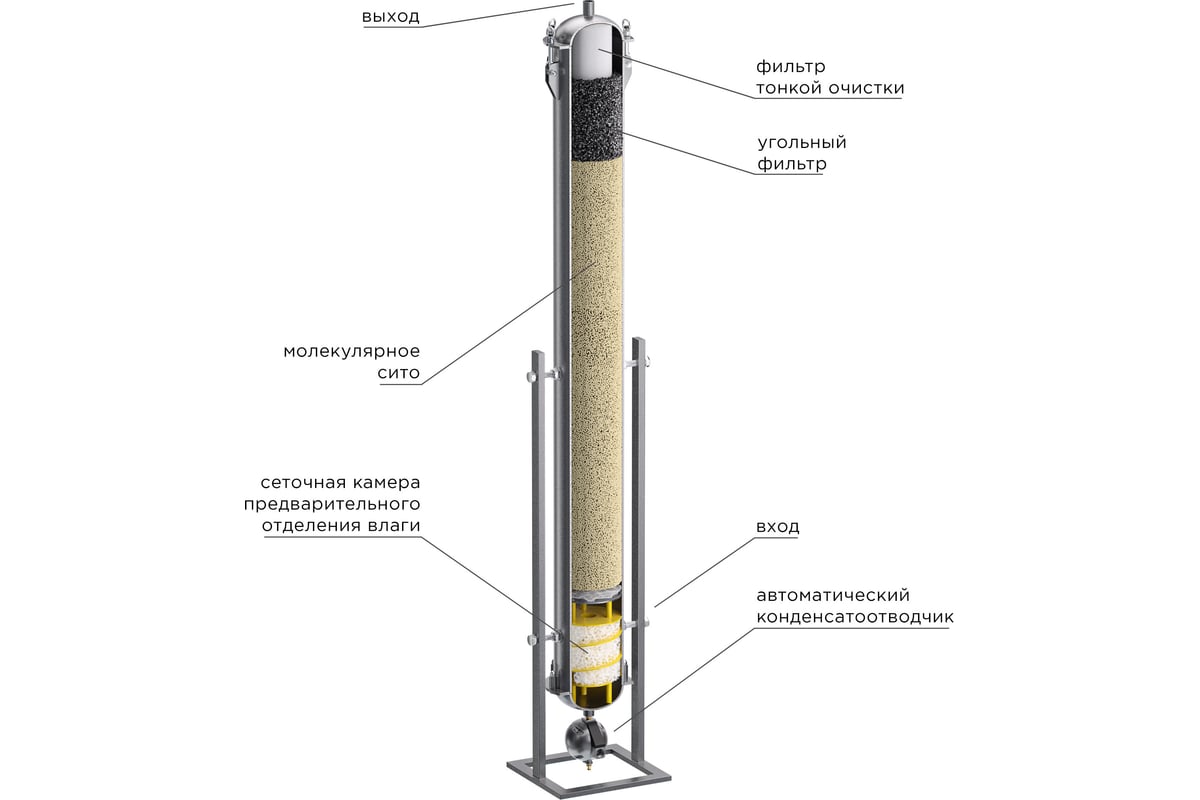 выход

фильтр тонкой очистки

угольный фильтр

молекулярное сито

сеточная камера предварительного отделения влаги

вход

автоматический конденсатоотводчик