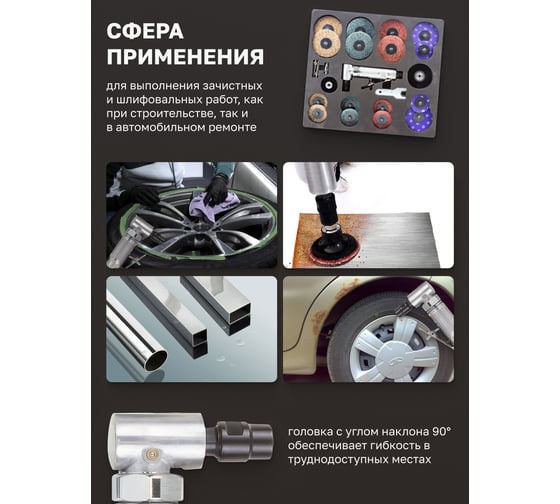 СФЕРА ПРИМЕНЕНИЯ

для выполнения зачистных и шлифовальных работ, как при строительстве, так и в автомобильном ремонте

головка с углом наклона 90° обеспечивает гибкость в труднодоступных местах