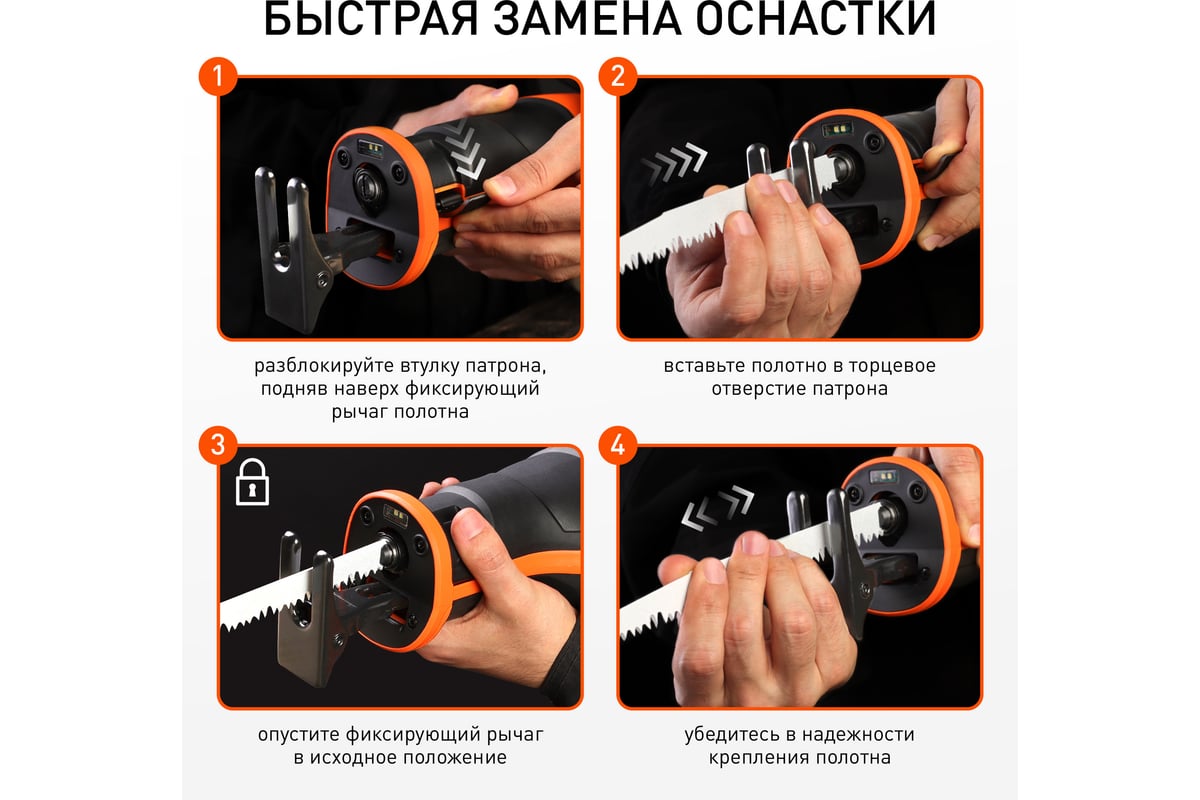 БЫСТРАЯ ЗАМЕНА ОСНАСТКИ

1

разблокируйте втулку патрона, подняв наверх фиксирующий рычаг полотна

2

вставьте полотно в торцевое отверстие патрона

3

опустите фиксирующий рычаг в исходное положение

4

убедитесь в надежности крепления полотна