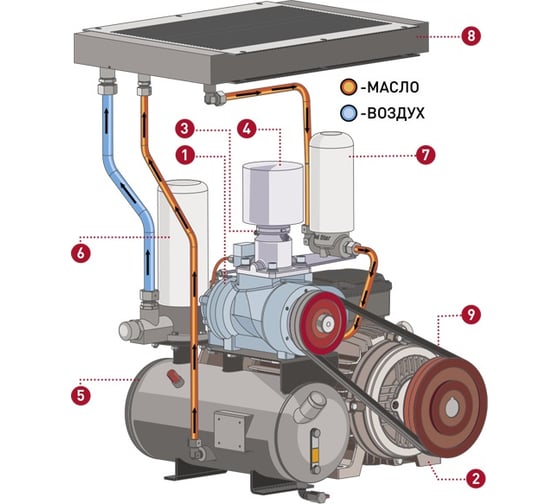 8
-МАСЛО
-ВОЗДУХ
3
4
1
7
6
9
5
2