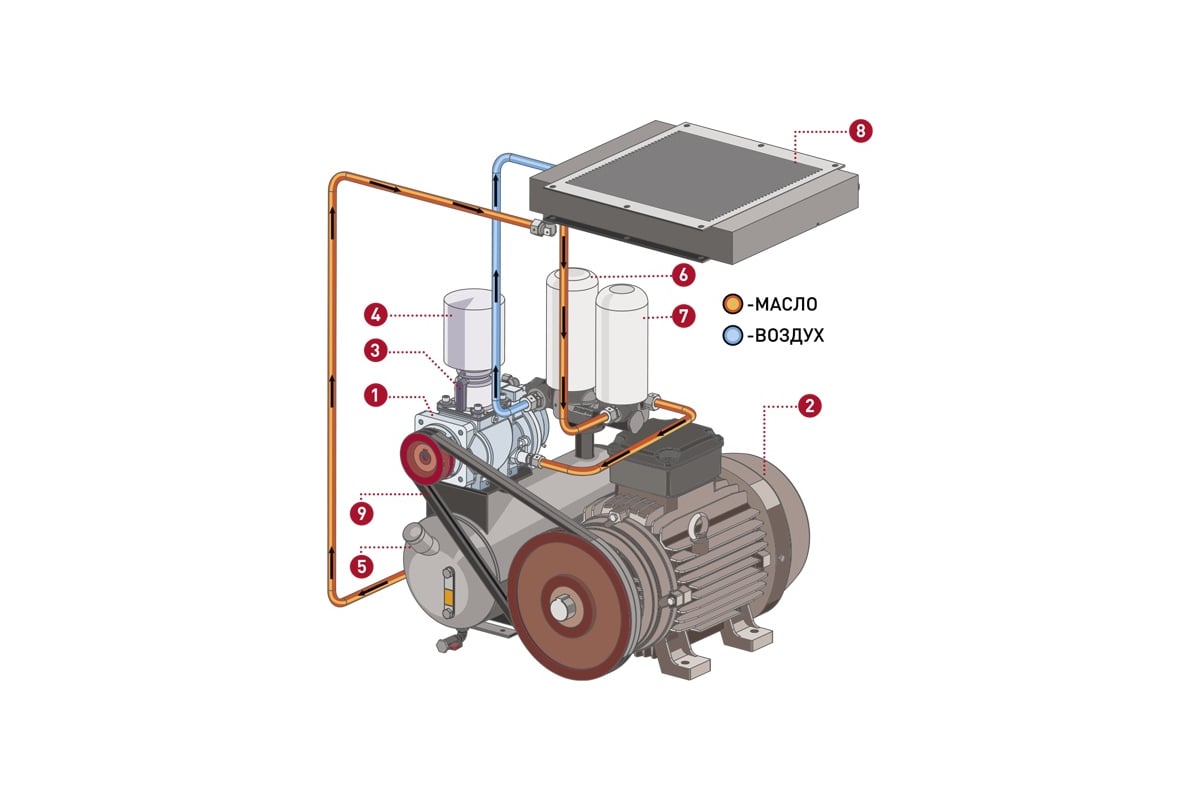 8

6

4

7

-МАСЛО

-ВОЗДУХ

3

1

2

9

5