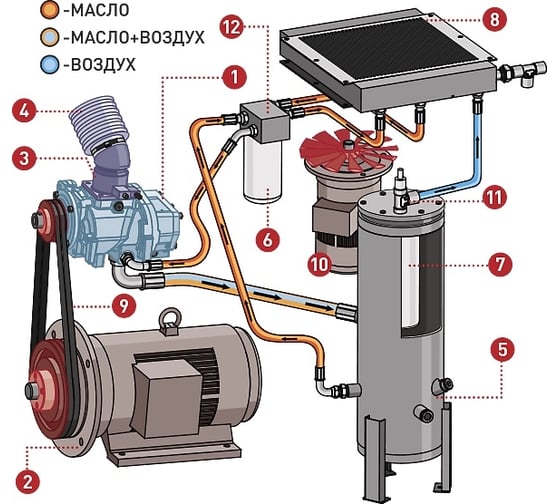 -МАСЛО
-МАСЛО+ВОЗДУХ
-ВОЗДУХ

12
8
1
4
3
6
11
10
7
9
5
2