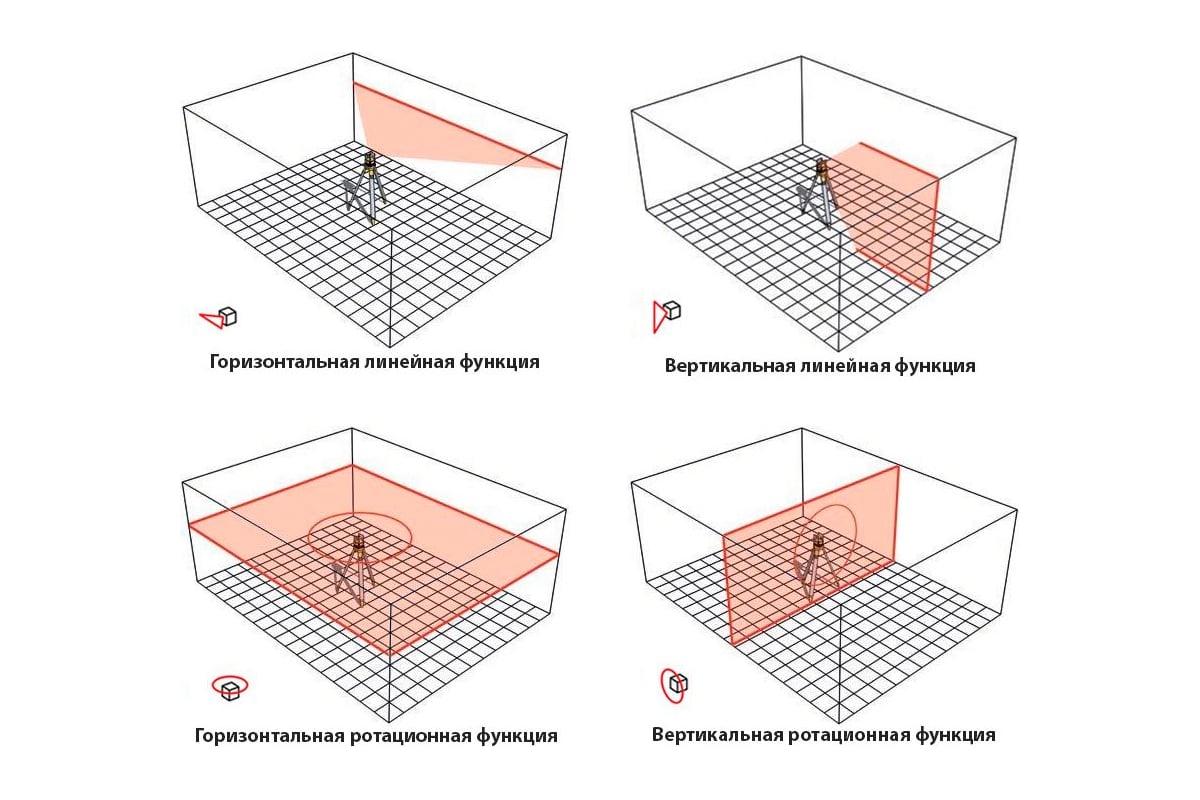 Горизонтальная линейная функция

Вертикальная линейная функция

Горизонтальная ротационная функция

Вертикальная ротационная функция