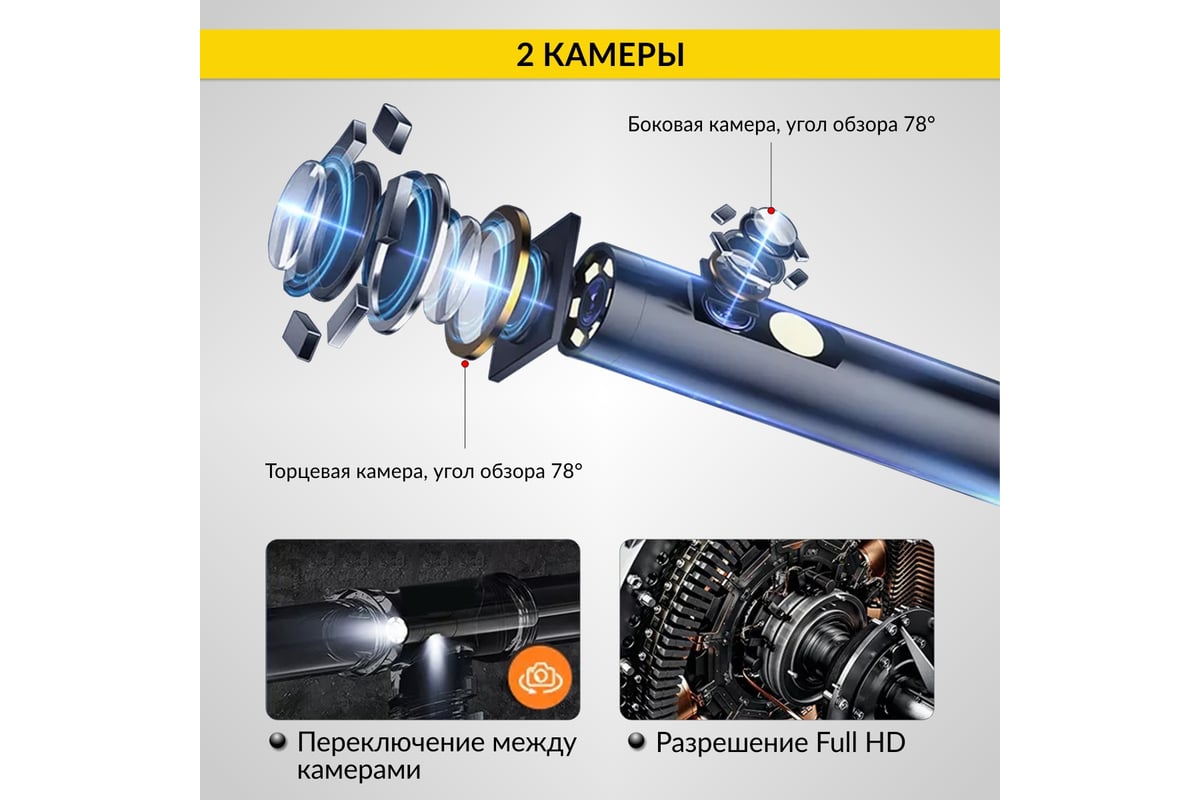 2 КАМЕРЫ

Боковая камера, угол обзора 78°

Торцевая камера, угол обзора 78°

Переключение между камерами

Разрешение Full HD