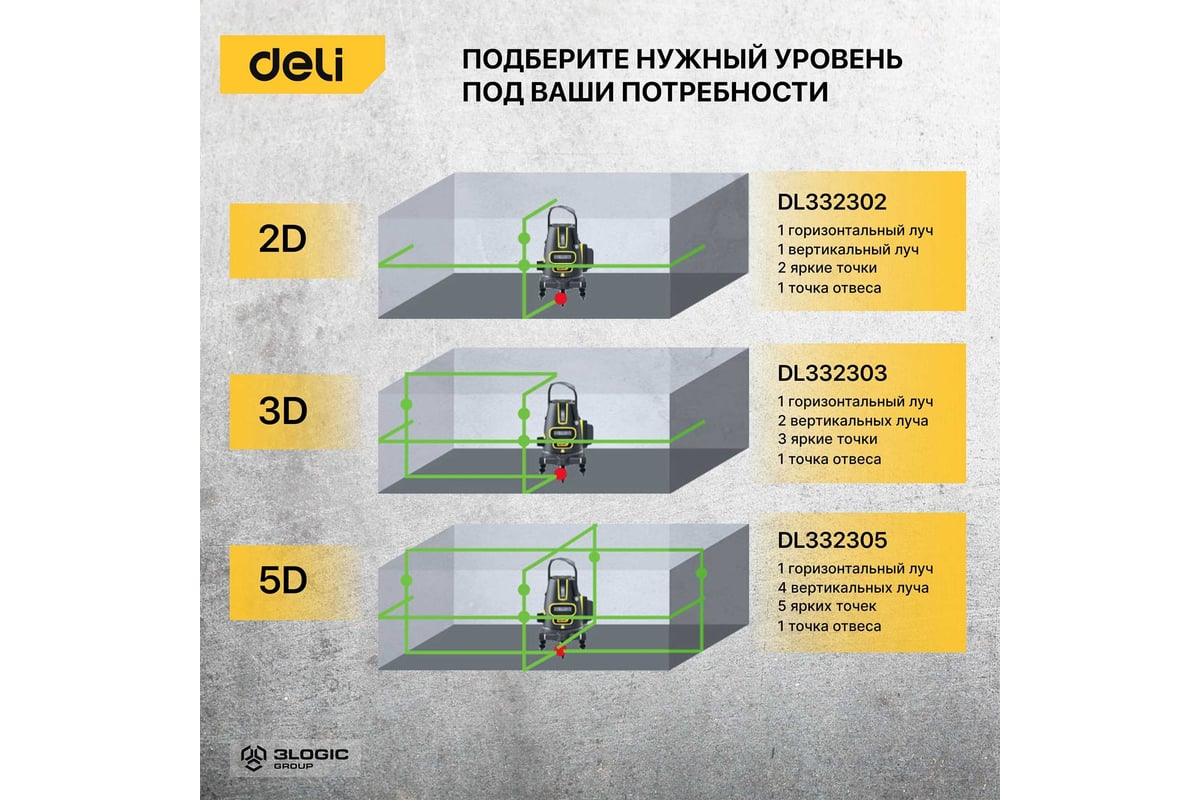 deli

ПОДБЕРИТЕ НУЖНЫЙ УРОВЕНЬ ПОД ВАШИ ПОТРЕБНОСТИ

2D

DL332302
1 горизонтальный луч
1 вертикальный луч
2 яркие точки
1 точка отвеса

3D

DL332303
1 горизонтальный луч
2 вертикальных луча
3 яркие точки
1 точка отвеса

5D

DL332305
1 горизонтальный луч
4 вертикальных луча
5 ярких точек
1 точка отвеса

3LOGIC GROUP