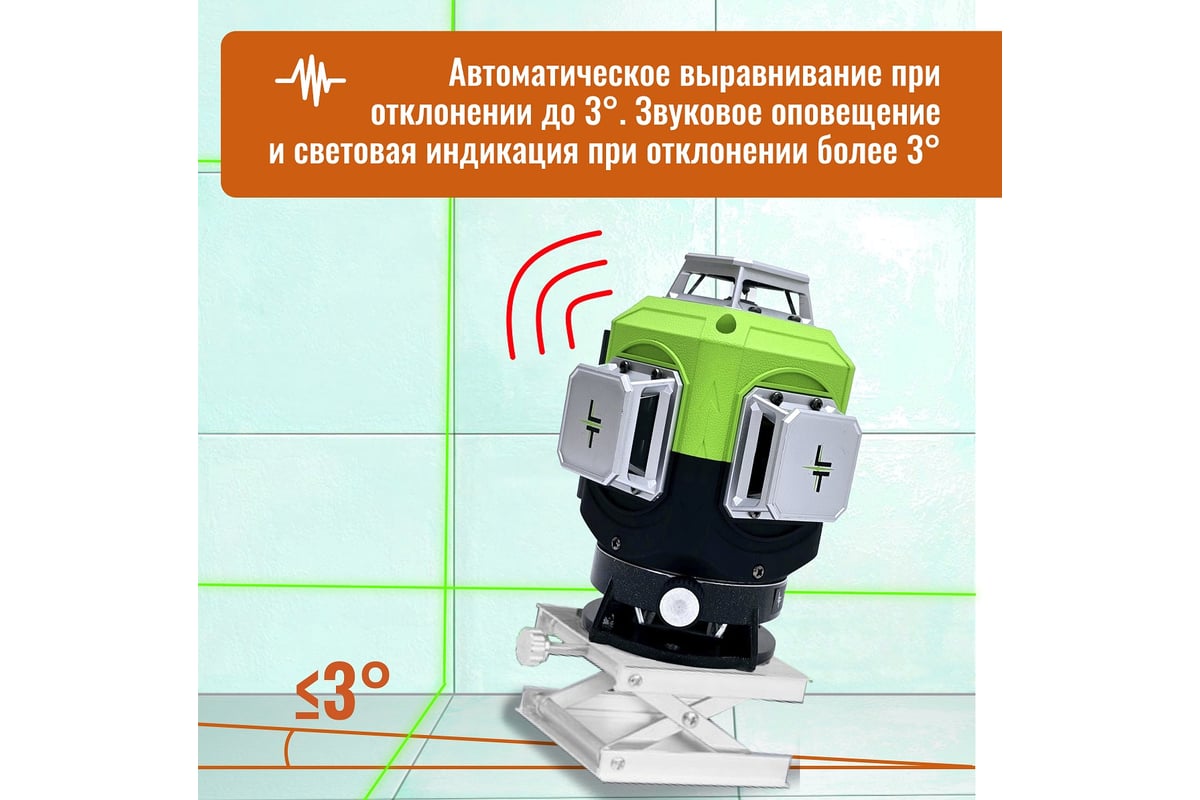 Автоматическое выравнивание при отклонении до 3°. Звуковое оповещение и световая индикация при отклонении более 3°

≤3°