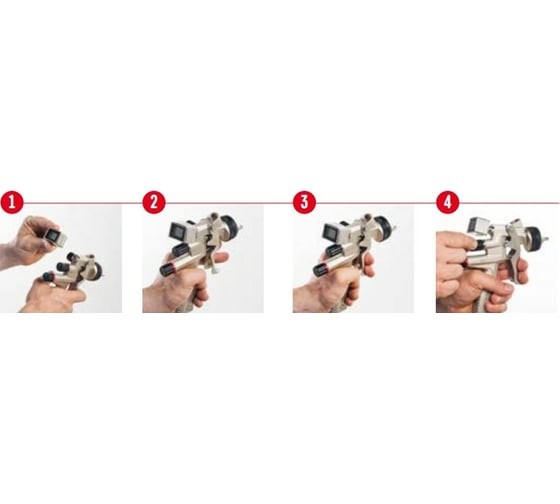 1

2

3

4