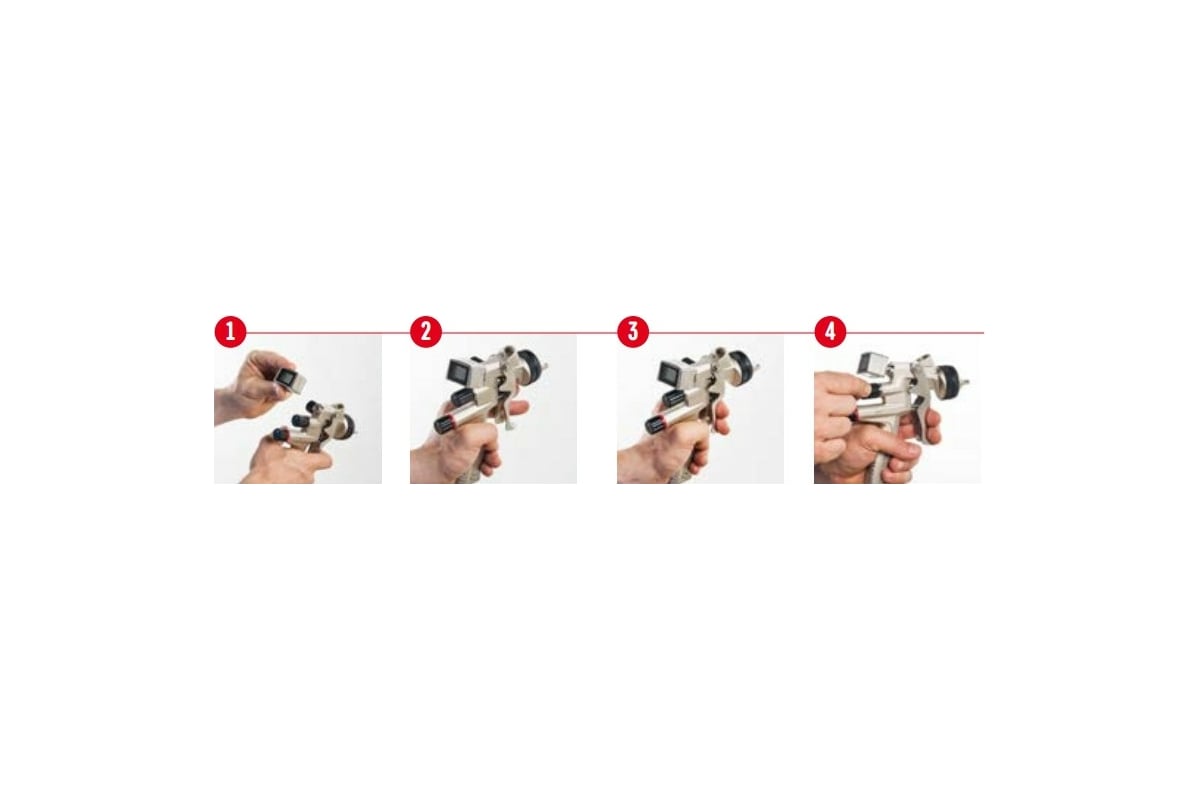 1
2
3
4