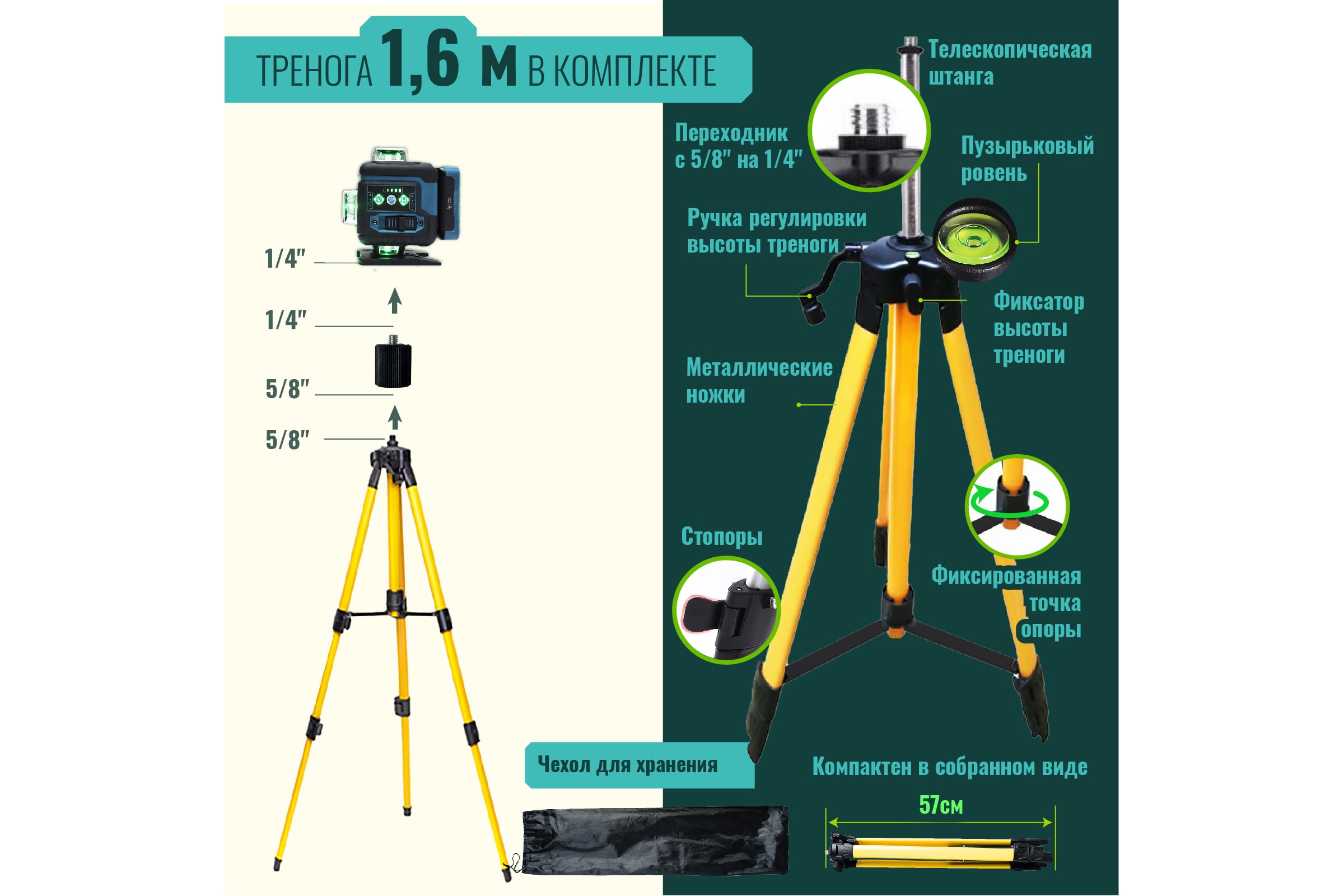 ТРЕНОГА 1,6 М В КОМПЛЕКТЕ

1/4"

1/4"

5/8"

5/8"

Телескопическая штанга

Переходник с 5/8" на 1/4"

Пузырьковый ровень

Ручка регулировки высоты треноги

Фиксатор высоты треноги

Металлические ножки

Стопоры

Фиксированная точка опоры

Чехол для хранения

Компактен в собранном виде

57см