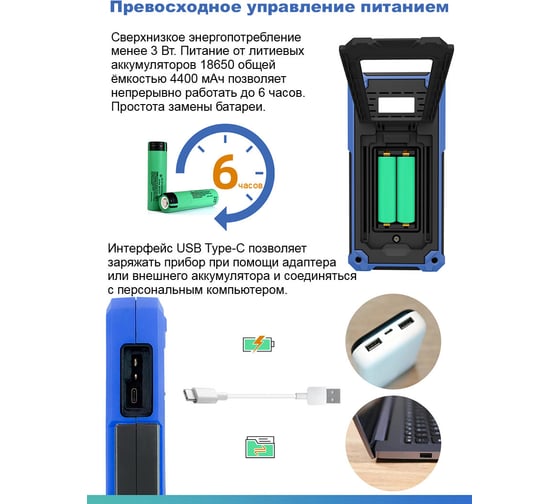 Превосходное управление питанием

Сверхнизкое энергопотребление менее 3 Вт. Питание от литиевых аккумуляторов 18650 общей ёмкостью 4400 мАч позволяет непрерывно работать до 6 часов. Простота замены батареи.

6 часов

Интерфейс USB Type-C позволяет заряжать прибор при помощи адаптера или внешнего аккумулятора и соединяться с персональным компьютером.