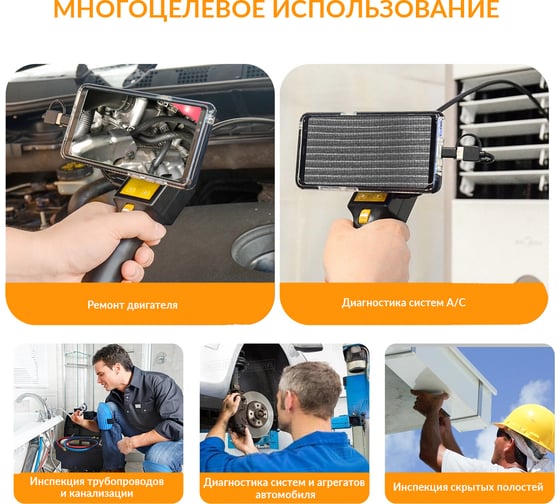 МНОГОЦЕЛЕВОЕ ИСПОЛЬЗОВАНИЕ

Ремонт двигателя

Диагностика систем A/C

Инспекция трубопроводов и канализации

Диагностика систем и агрегатов автомобиля

Инспекция скрытых полостей