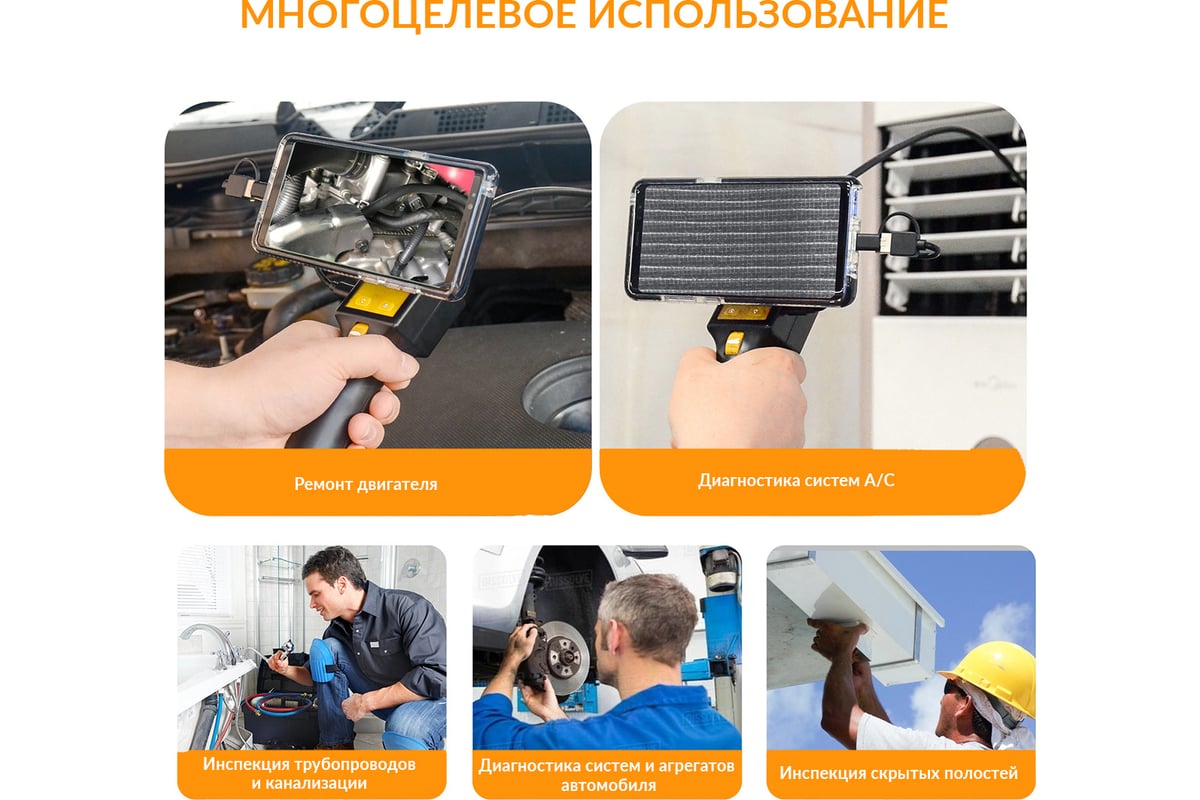 МНОГОЦЕЛЕВОЕ ИСПОЛЬЗОВАНИЕ

Ремонт двигателя

Диагностика систем А/С

Инспекция трубопроводов и канализации

Диагностика систем и агрегатов автомобиля

Инспекция скрытых полостей