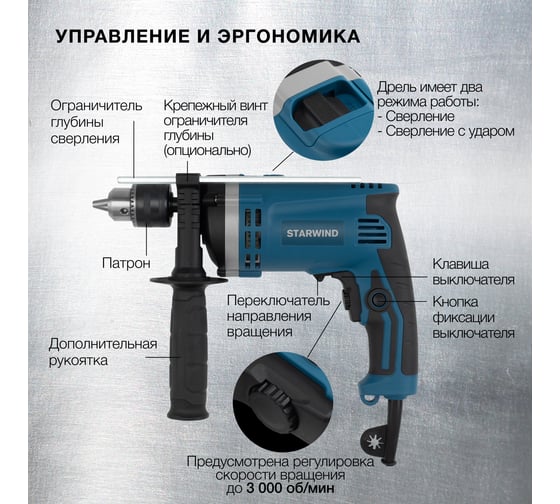 УПРАВЛЕНИЕ И ЭРГОНОМИКА

Ограничитель глубины сверления

Крепежный винт ограничителя глубины (опционально)

Дрель имеет два режима работы:
- Сверление
- Сверление с ударом

STARWIND

Патрон

Клавиша выключателя

Переключатель направления вращения

Кнопка фиксации выключателя

Дополнительная рукоятка

Предусмотрена регулировка скорости вращения до 3 000 об/мин