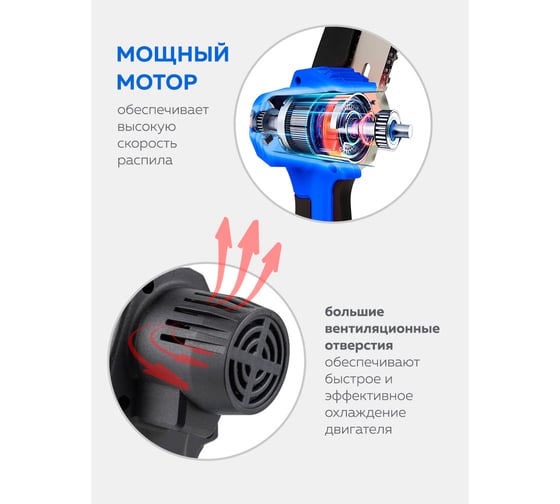 МОЩНЫЙ МОТОР

обеспечивает высокую скорость распила

большие вентиляционные отверстия обеспечивают быстрое и эффективное охлаждение двигателя