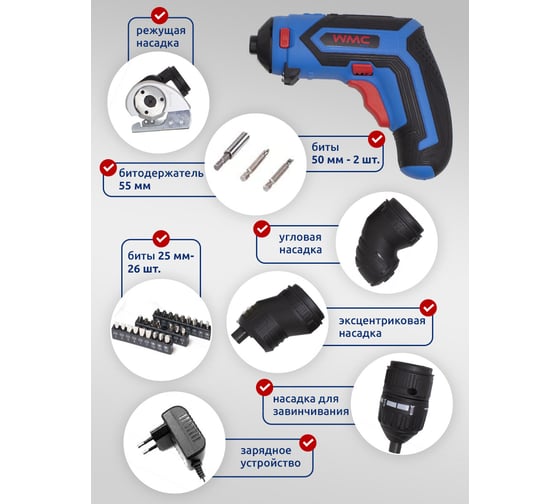 режущая насадка

WMC

биты 50 мм - 2 шт.

битодержатель 55 мм

угловая насадка

биты 25 мм- 26 шт.

эксцентриковая насадка

насадка для завинчивания

зарядное устройство