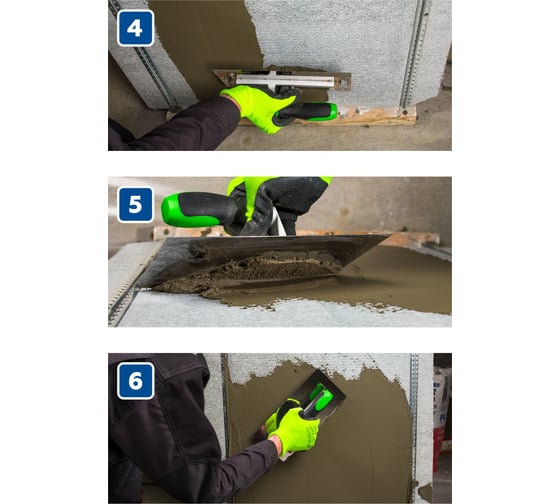 4

5

6