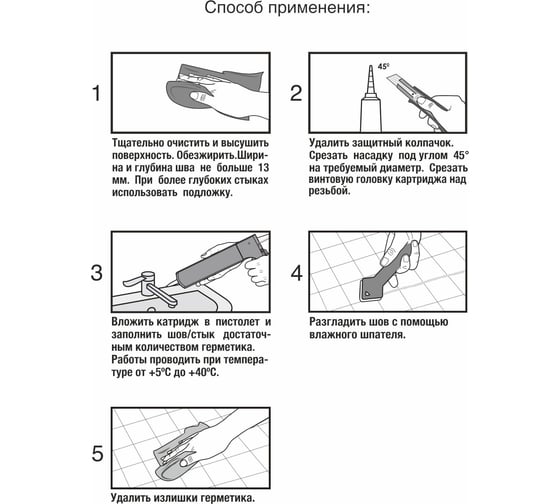 Способ применения:

1

Тщательно очистить и высушить поверхность. Обезжирить.Ширина и глубина шва не больше 13 мм. При более глубоких стыках использовать подложку.

2

45°

Удалить защитный колпачок. Срезать насадку под углом 45° на требуемый диаметр. Срезать винтовую головку картриджа над резьбой.

3

Вложить катридж в пистолет и заполнить шов/стык достаточным количеством герметика. Работы проводить при температуре от +5°С до +40°С.

4

Разгладить шов с помощью влажного шпателя.

5

Удалить излишки герметика.