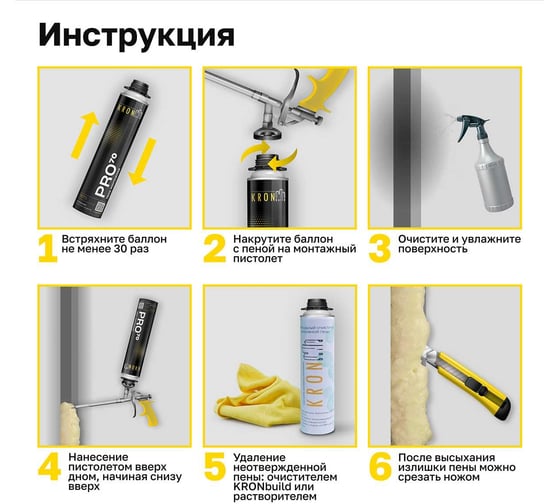 Инструкция

KRON PRO70

KRON

1 Встряхните баллон не менее 30 раз

2 Накрутите баллон с пеной на монтажный пистолет

3 Очистите и увлажните поверхность

PRO70

KRON

4 Нанесение пистолетом вверх дном, начиная снизу вверх

5 Удаление неотвержденной пены: очистителем KRONbuild или растворителем

6 После высыхания излишки пены можно срезать ножом