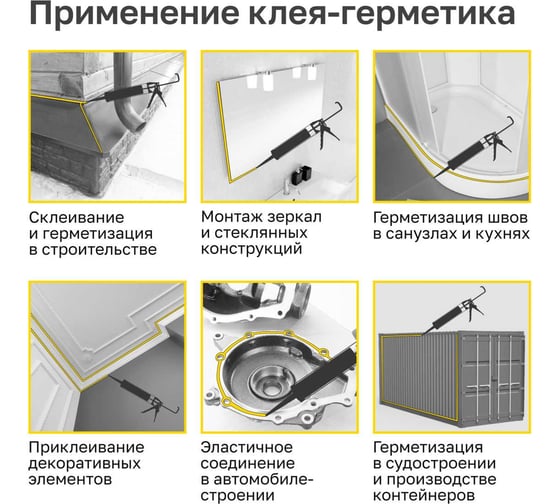 Применение клея-герметика

Склеивание и герметизация в строительстве

Монтаж зеркал и стеклянных конструкций

Герметизация швов в санузлах и кухнях

Приклеивание декоративных элементов

Эластичное соединение в автомобилестроении

Герметизация в судостроении и производстве контейнеров