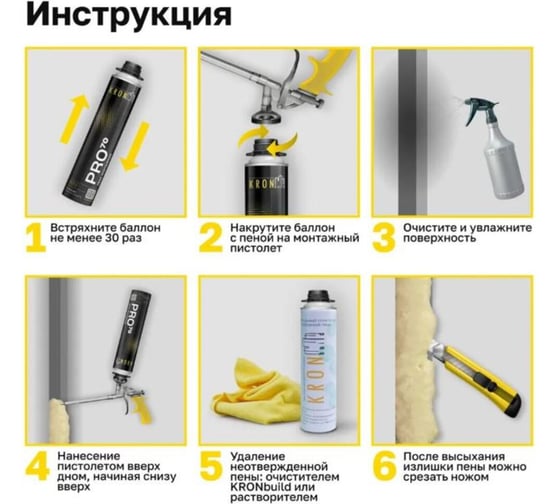 Инструкция

KRON
PRO70

KRON

1 Встряхните баллон не менее 30 раз

2 Накрутите баллон с пеной на монтажный пистолет

3 Очистите и увлажните поверхность

PRO70

KRON

4 Нанесение пистолетом вверх дном, начиная снизу вверх

5 Удаление неотвержденной пены: очистителем KRONbuild или растворителем

6 После высыхания излишки пены можно срезать ножом