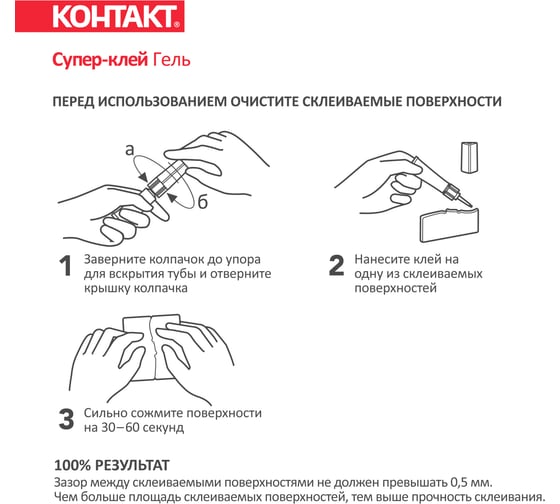 КОНТАКТ®

Супер-клей Гель

ПЕРЕД ИСПОЛЬЗОВАНИЕМ ОЧИСТИТЕ СКЛЕИВАЕМЫЕ ПОВЕРХНОСТИ

а

б

1 Заверните колпачок до упора для вскрытия тубы и отверните крышку колпачка

2 Нанесите клей на одну из склеиваемых поверхностей

3 Сильно сожмите поверхности на 30–60 секунд

100% РЕЗУЛЬТАТ

Зазор между склеиваемыми поверхностями не должен превышать 0,5 мм.
Чем больше площадь склеиваемых поверхностей, тем выше прочность склеивания.