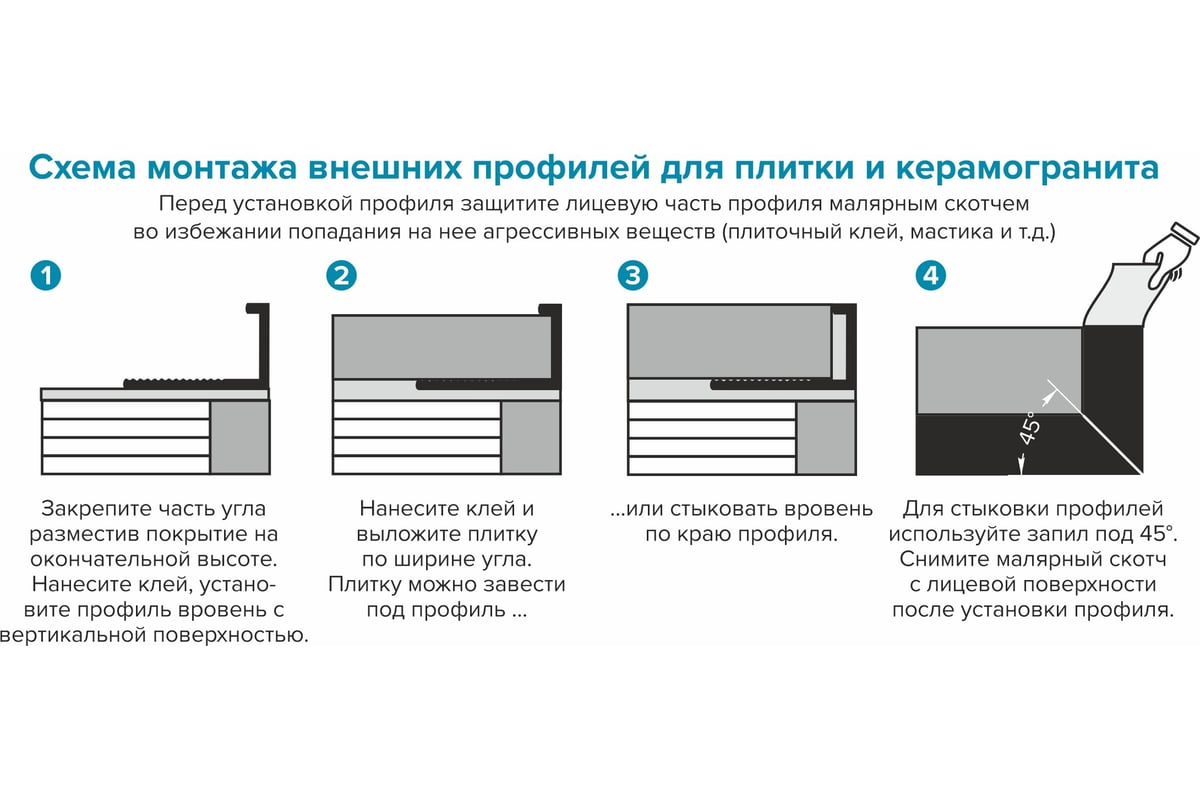 Схема монтажа внешних профилей для плитки и керамогранита

Перед установкой профиля защитите лицевую часть профиля малярным скотчем во избежании попадания на нее агрессивных веществ (плиточный клей, мастика и т.д.)

1

Закрепите часть угла разместив покрытие на окончательной высоте. Нанесите клей, установите профиль вровень с вертикальной поверхностью.

2

Нанесите клей и выложите плитку по ширине угла. Плитку можно завести под профиль ...

3

...или стыковать вровень по краю профиля.

4

45°

Для стыковки профилей используйте запил под 45°. Снимите малярный скотч с лицевой поверхности после установки профиля.